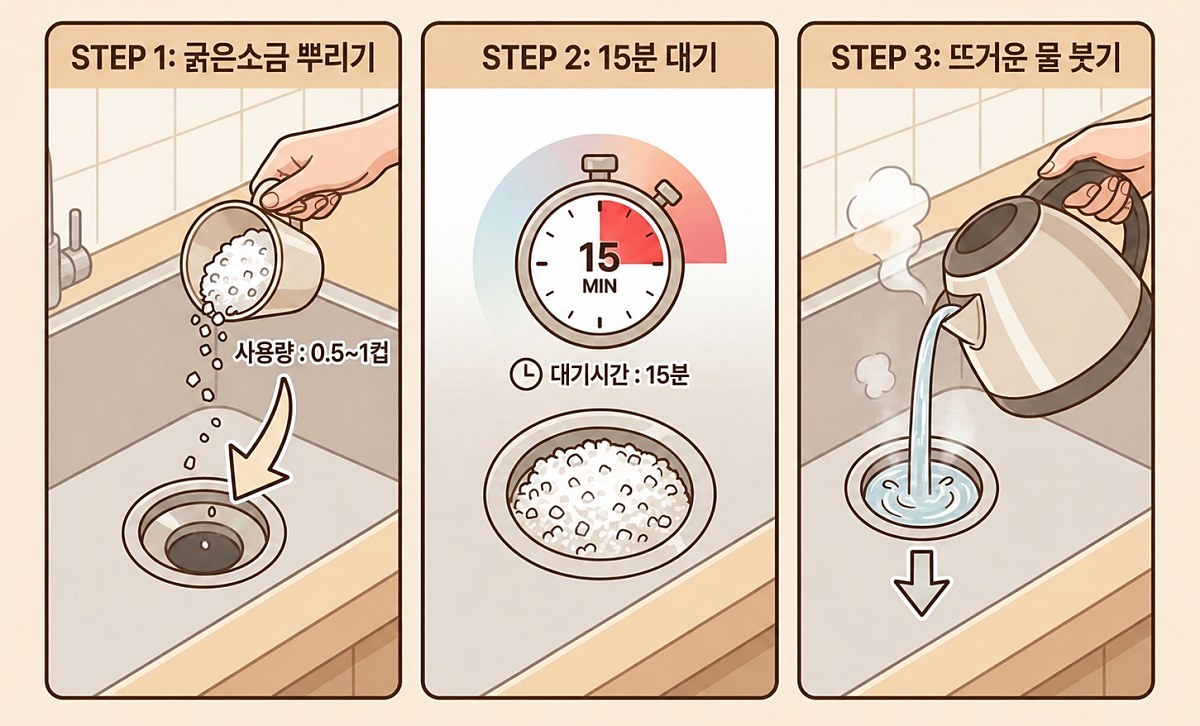 STEP 1: 굵은소금 뿌리기

사용량 : 0.5~1컵

STEP 2: 15분 대기

15
MIN

대기시간 : 15분

STEP 3: 뜨거운 물 붓기