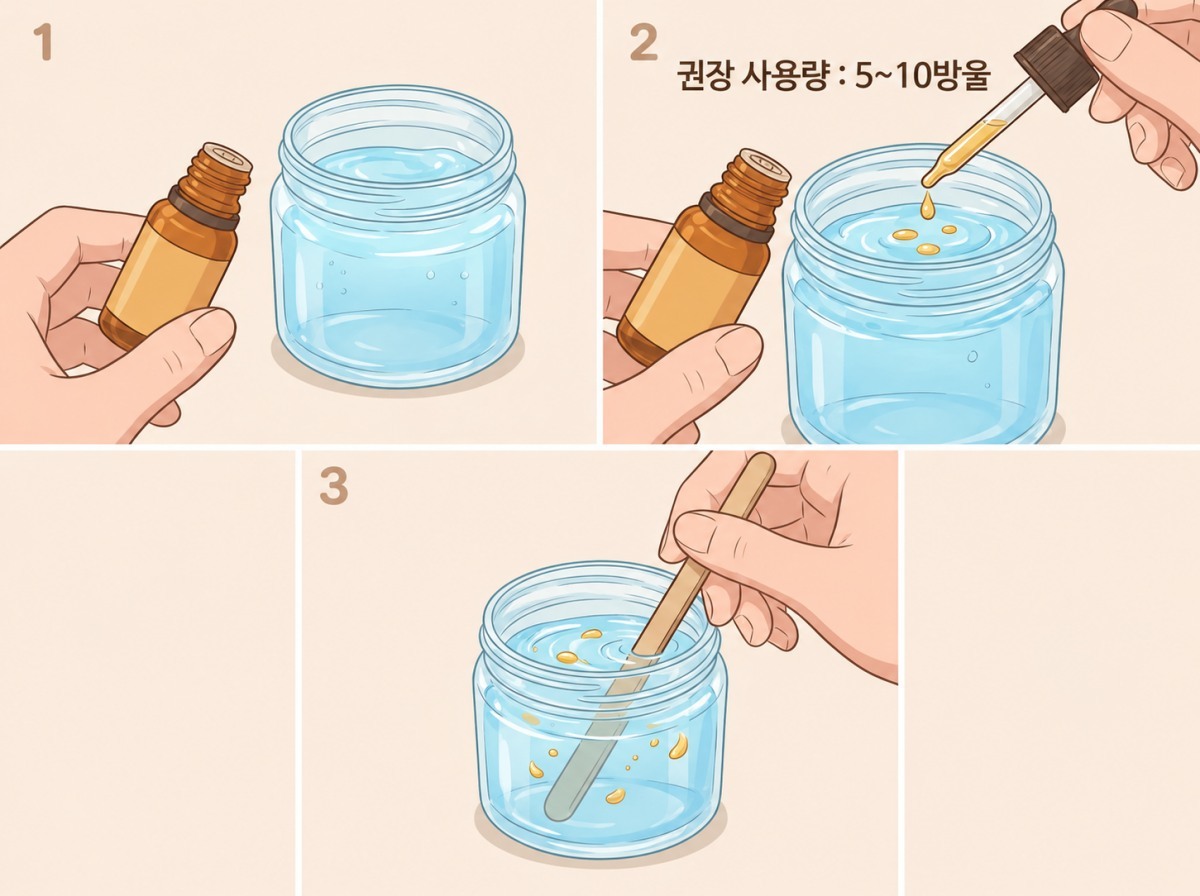 1

2

권장 사용량 : 5~10방울

3